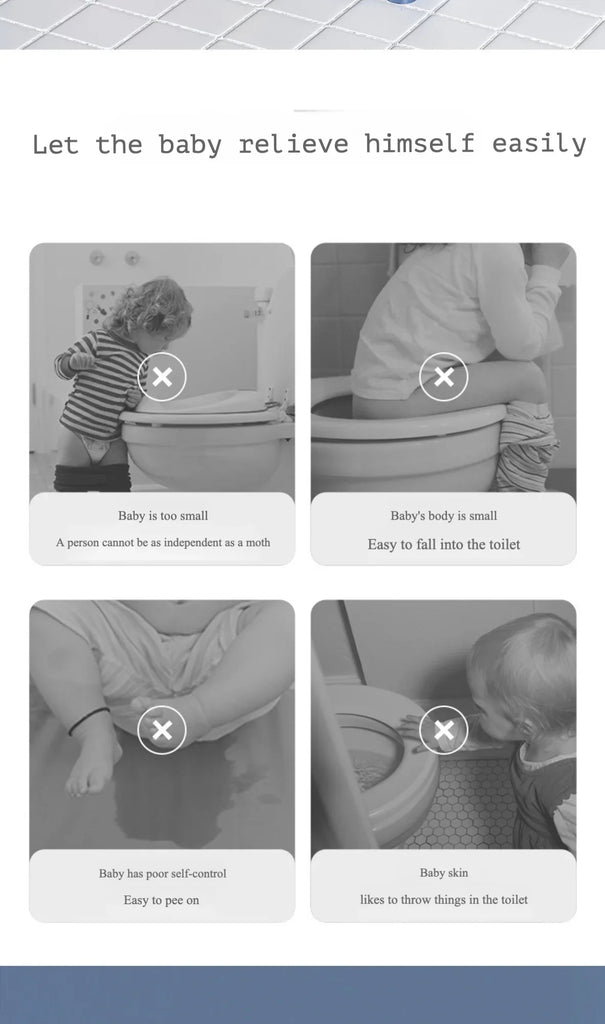 Let the baby relieve himself easily

Baby is too small

A person cannot be as independent as a moth

Baby's body is small

Easy to fall into the toilet

Baby has poor self-control

Easy to pee on

Baby skin

likes to throw things in the toilet